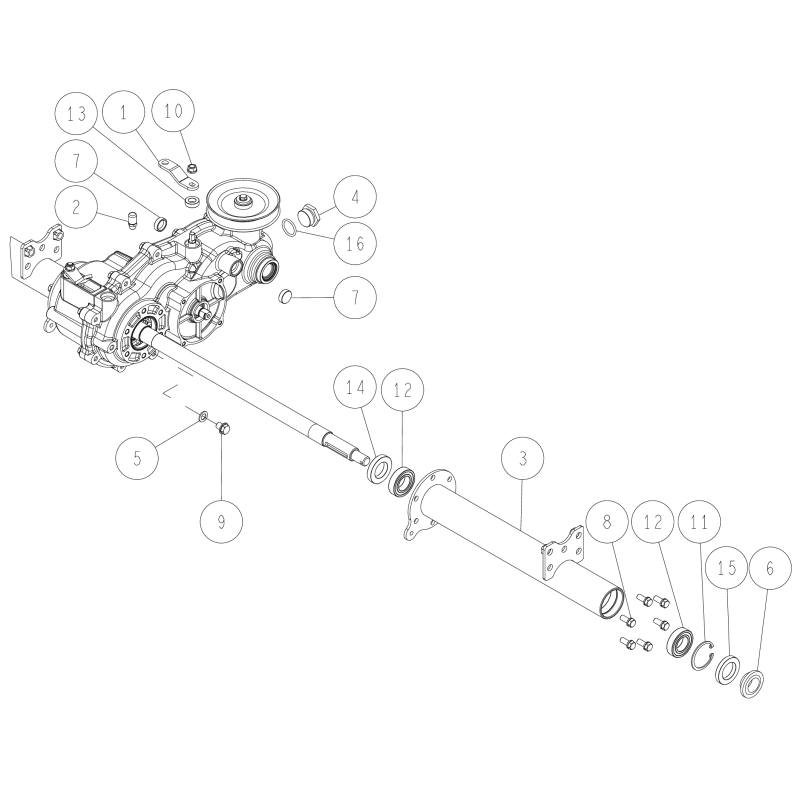 13
1
10
7
2
4
16
7
14
12
5
9
3
8
12
11
15
6