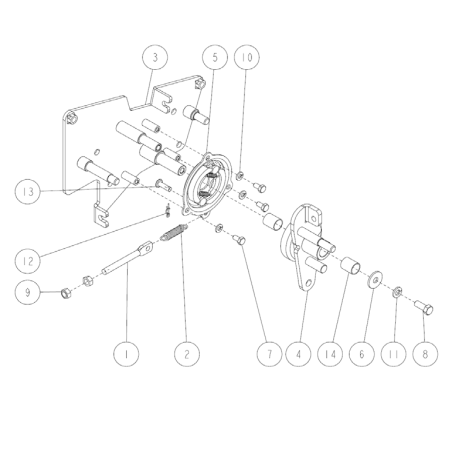 3
5
10
13
12
9
1
2
7
4
14
6
11
8