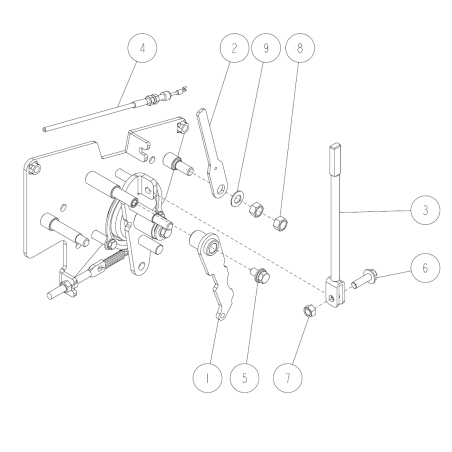 4
2
9
8
3
6
1
5
7