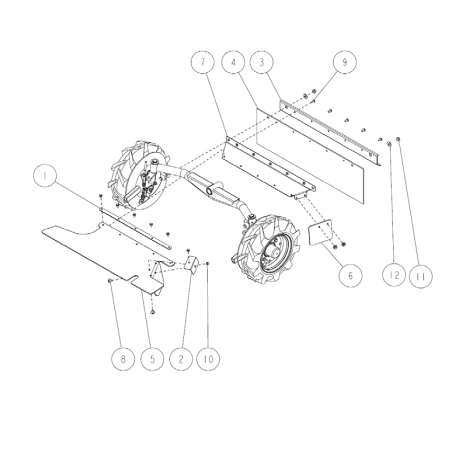 7
4
3
9
1
6
12
11
8
5
2
10