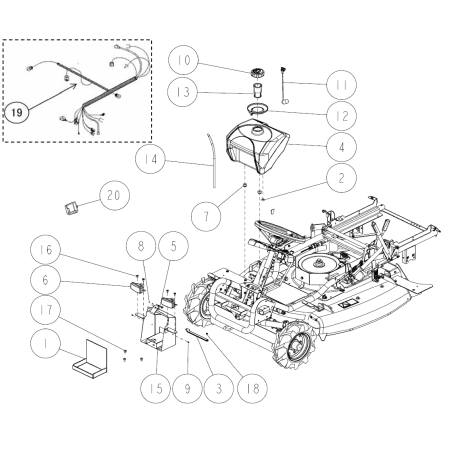 19
10
13
11
12
4
14
2
20
7
16
8
5
6
17
1
15
9
3
18