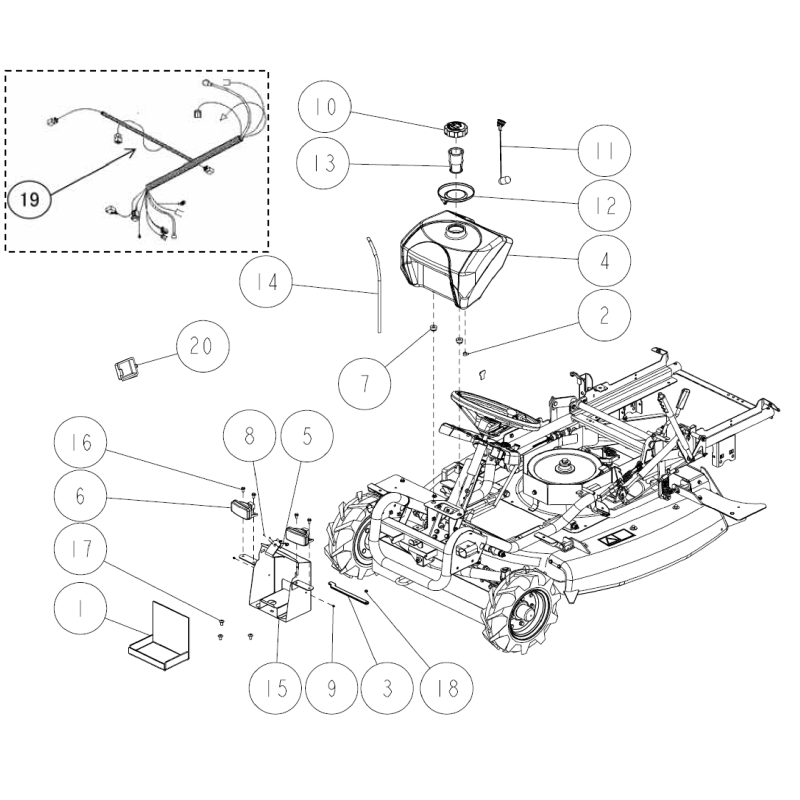 19

10

13

11

12

4

14

2

20

7

16

8

5

6

17

1

15

9

3

18