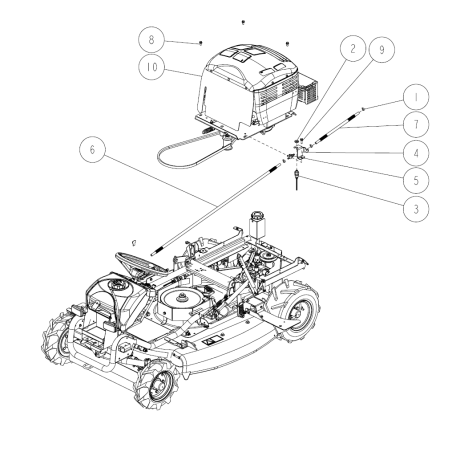 8
10
2
9
1
7
4
5
3
6