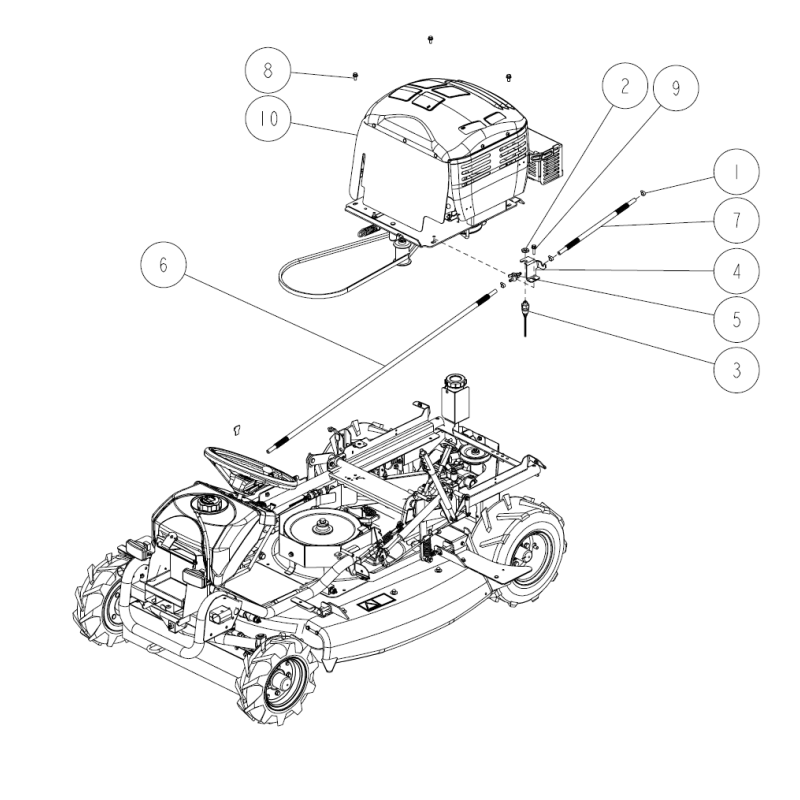 8
10
2
9
1
7
4
5
3
6