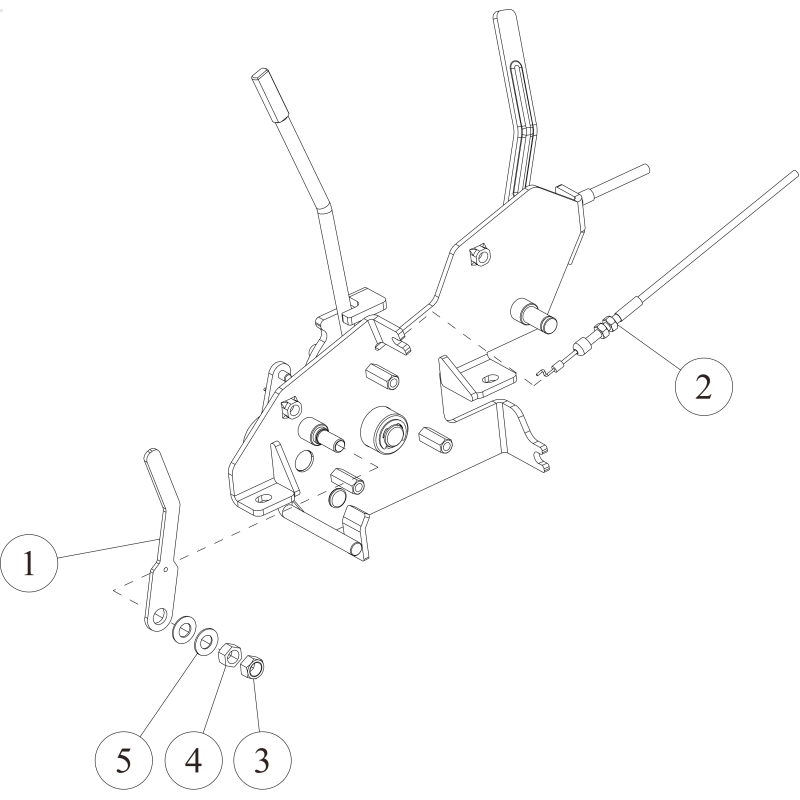 2
1
5
4
3