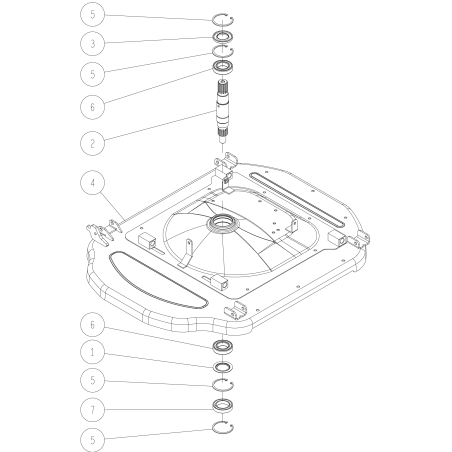 5
3
5
6
2
4
6
1
5
7
5