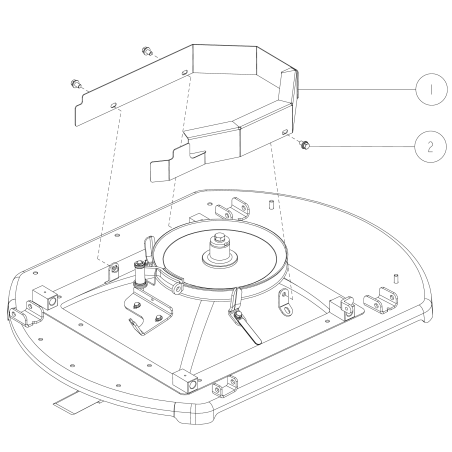 1

2