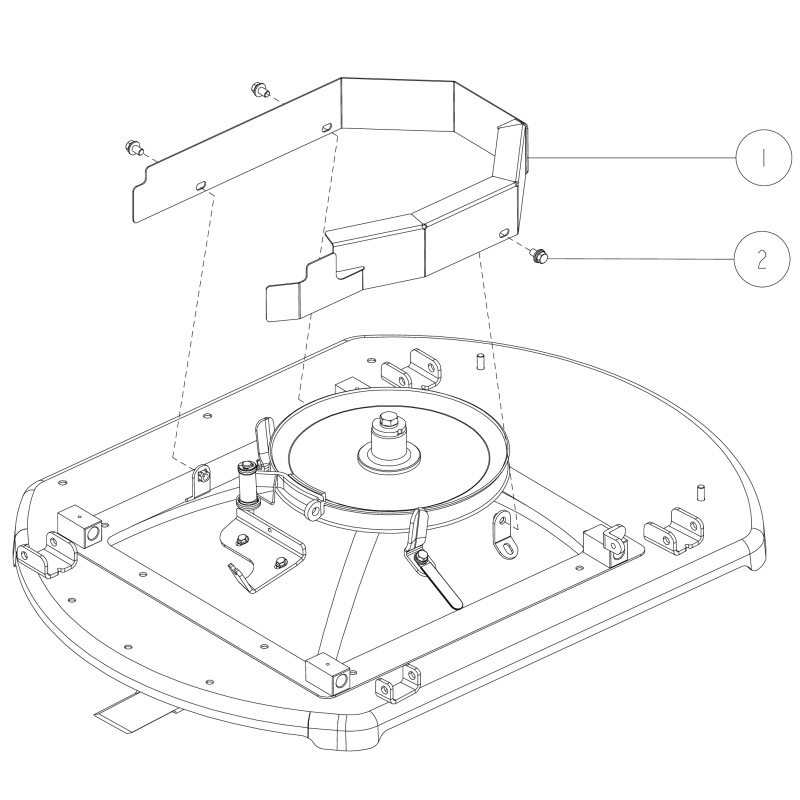 1
2