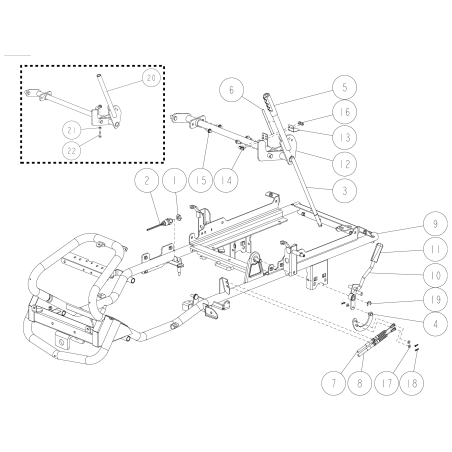 20
21
22
6
5
16
13
12
3
2
1
15
14
9
11
10
19
4
7
8
17
18