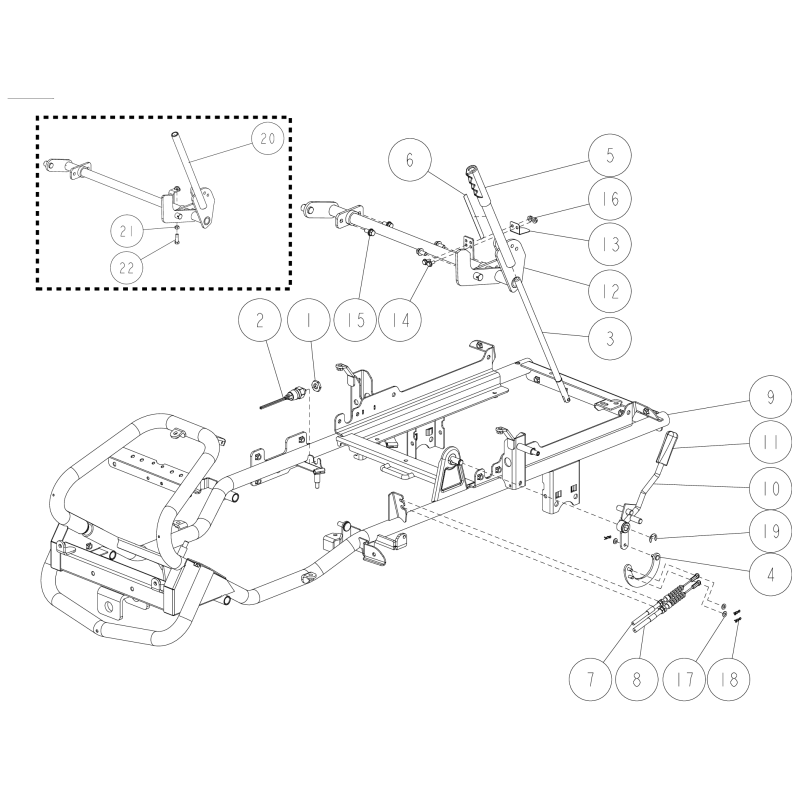 20
21
22
6
5
16
13
12
3
15
14
2
1
9
11
10
19
4
7
8
17
18