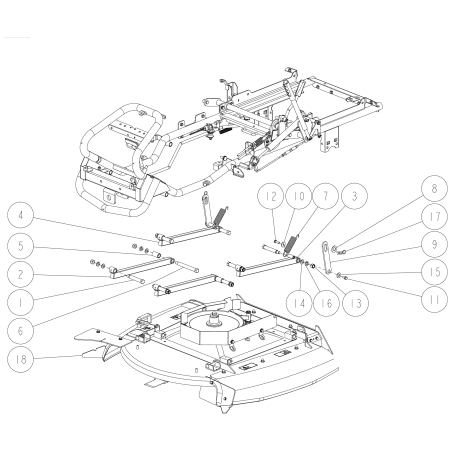 12
10
7
3
8
17
9
15
11
4
5
2
1
6
18
14
16
13