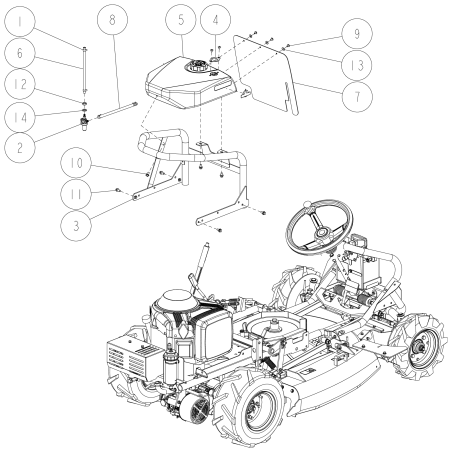 1
6
12
14
2
8
5
4
9
13
7
10
11
3