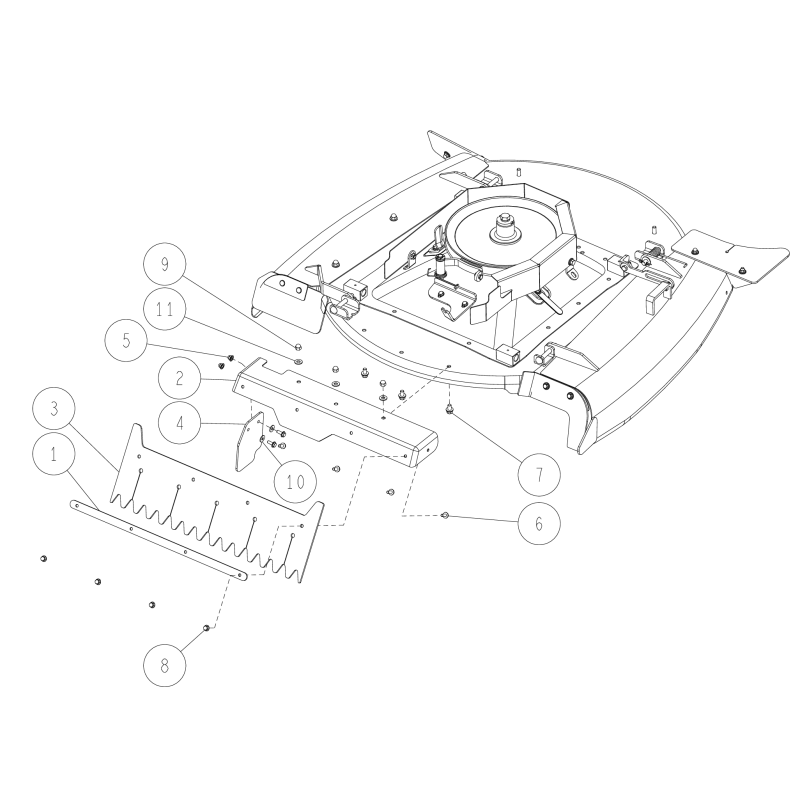 9
11
5
2
3
4
1
10
7
6
8