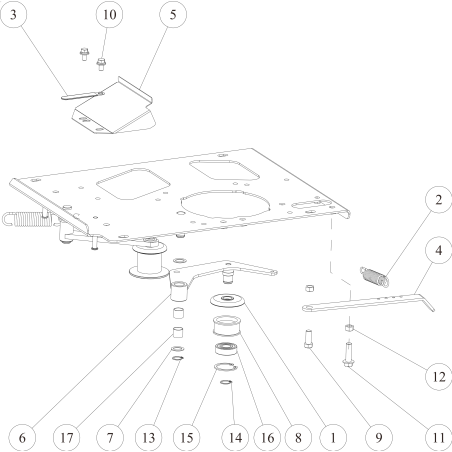 3
10
5
2
4
12
6
17
7
13
15
14
16
8
1
9
11