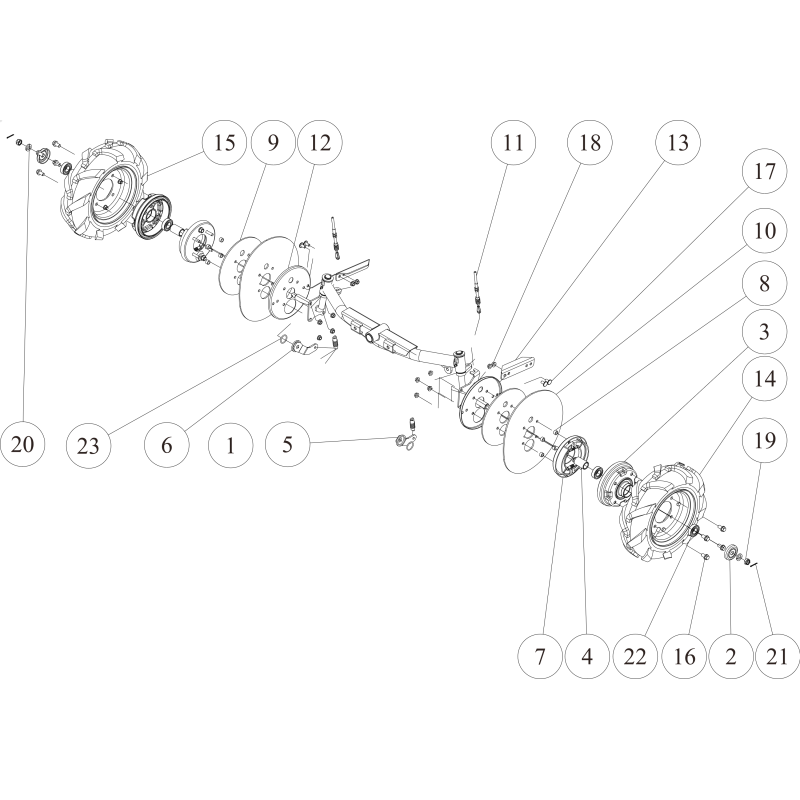 15
9
12
11
18
13
17
10
8
3
14
19
20
23
6
1
5
7
4
22
16
2
21