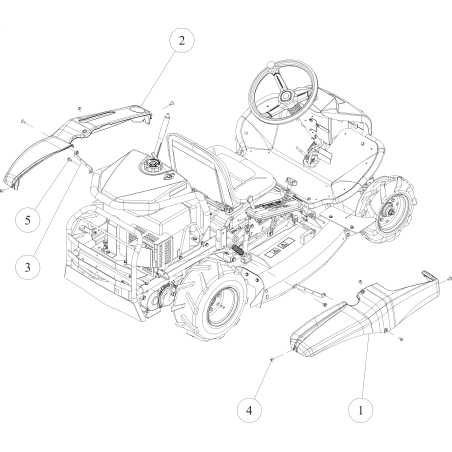 2

5

3

4

1