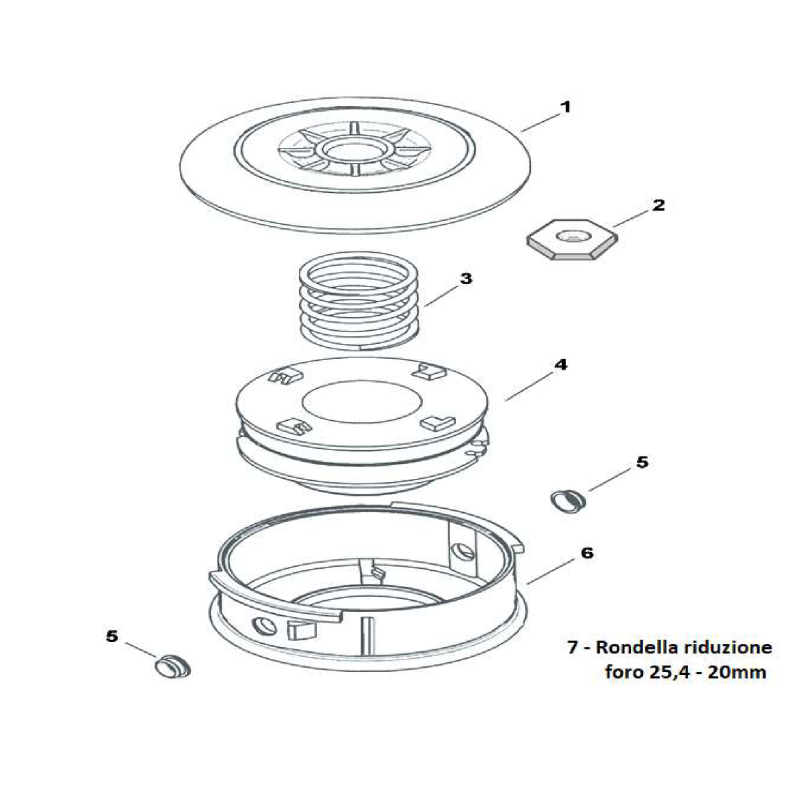 1

2

3

4

5

6

5

7 - Rondella riduzione
foro 25,4 - 20mm