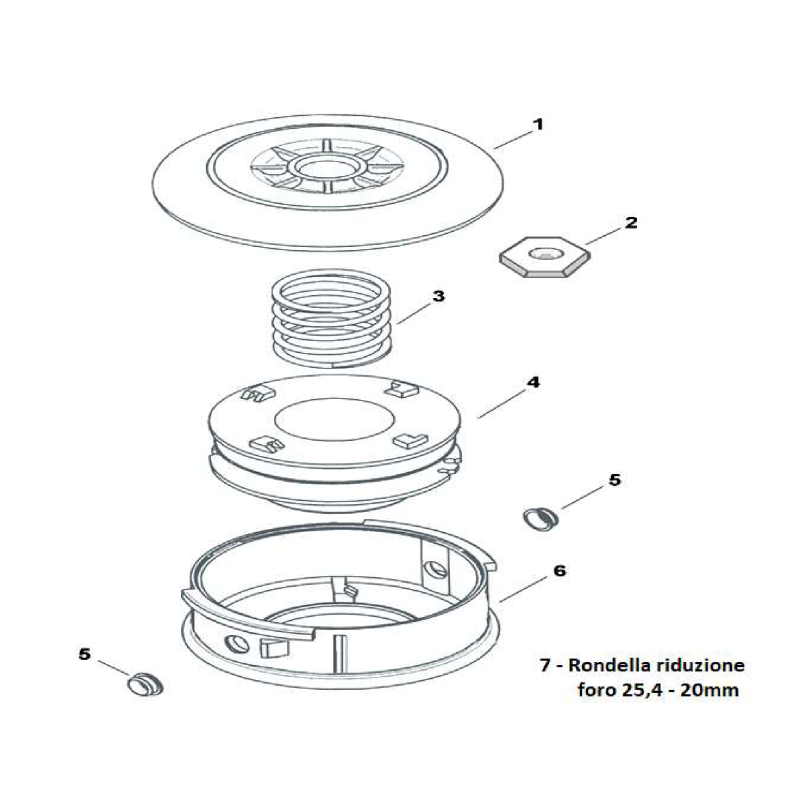 1

2

3

4

5

6

5

7 - Rondella riduzione foro 25,4 - 20mm