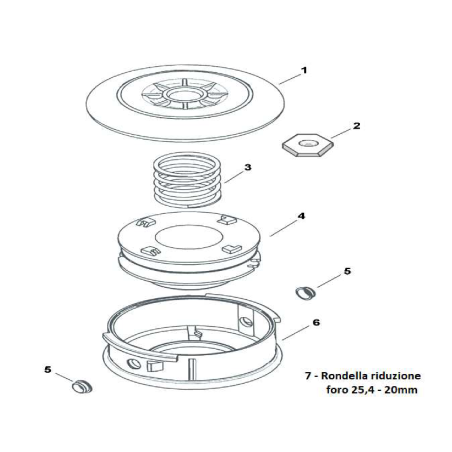 1

2

3

4

5

6

5

7 - Rondella riduzione
foro 25,4 - 20mm