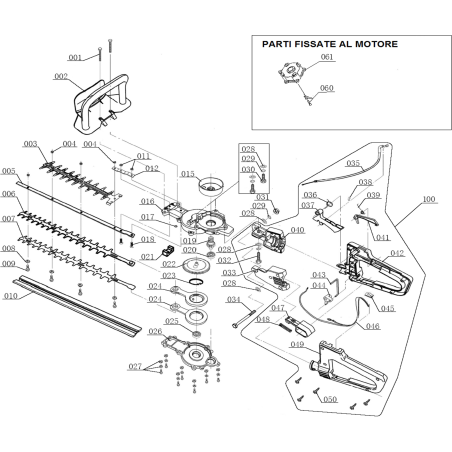 PARTI FISSATE AL MOTORE

061

060

001

002

003

004

004

011

012

005

006

007

008

009

010

015

016

017

018

019

020

021

022

023

024

024

025

026

027

028

029

030

031

029

028

028

032

033

028

034

035

036

037

038

039

040

041

042

043

044

045

046

047

048

049

050

100