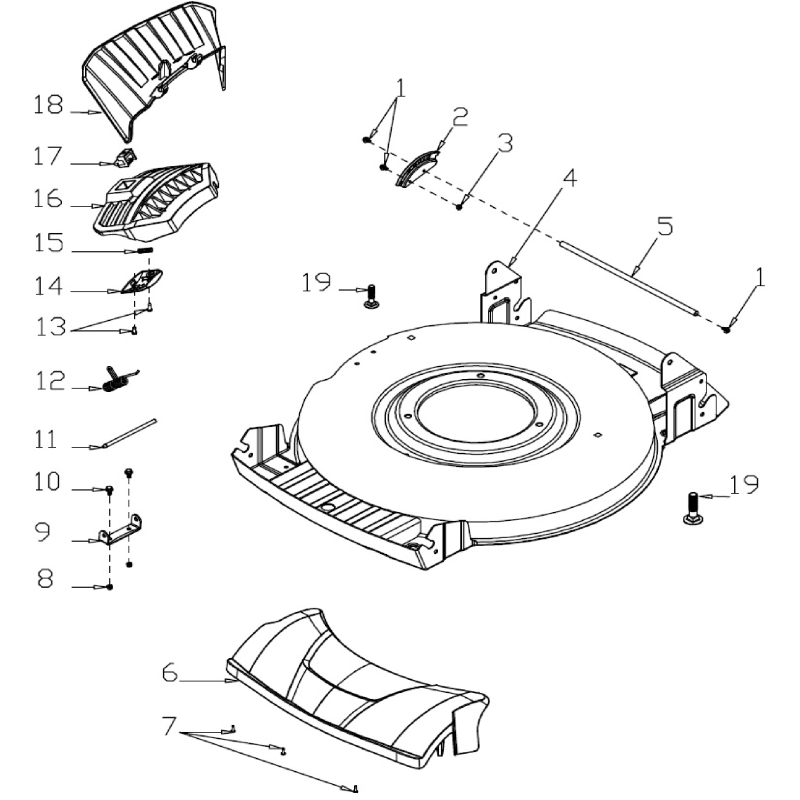 18
17
16
15
14
13
12
11
10
9
8
1
2
3
4
5
1
19
19
6
7