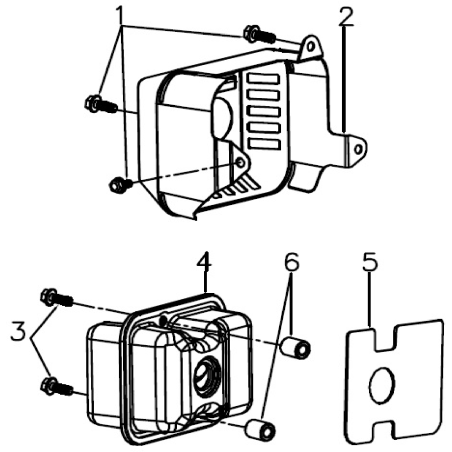 1
2
4
6
5
3