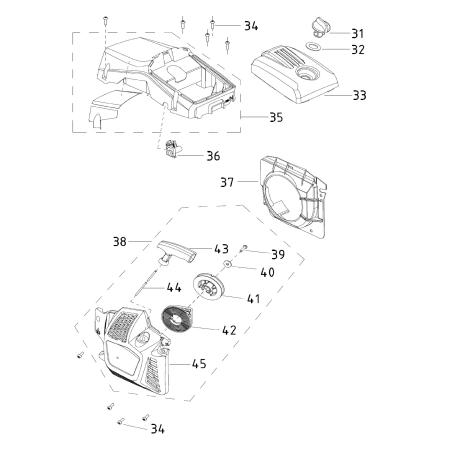 34
31
32
33
35
36
37
38
43
39
40
44
41
42
45
34