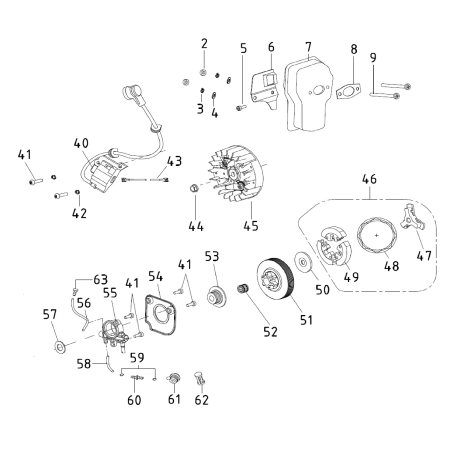 2
5
6
7
8
9
3
4
40
41
43
42
44
45
46
47
48
49
50
51
52
53
41
54
63
41
55
56
57
58
59
60
61
62