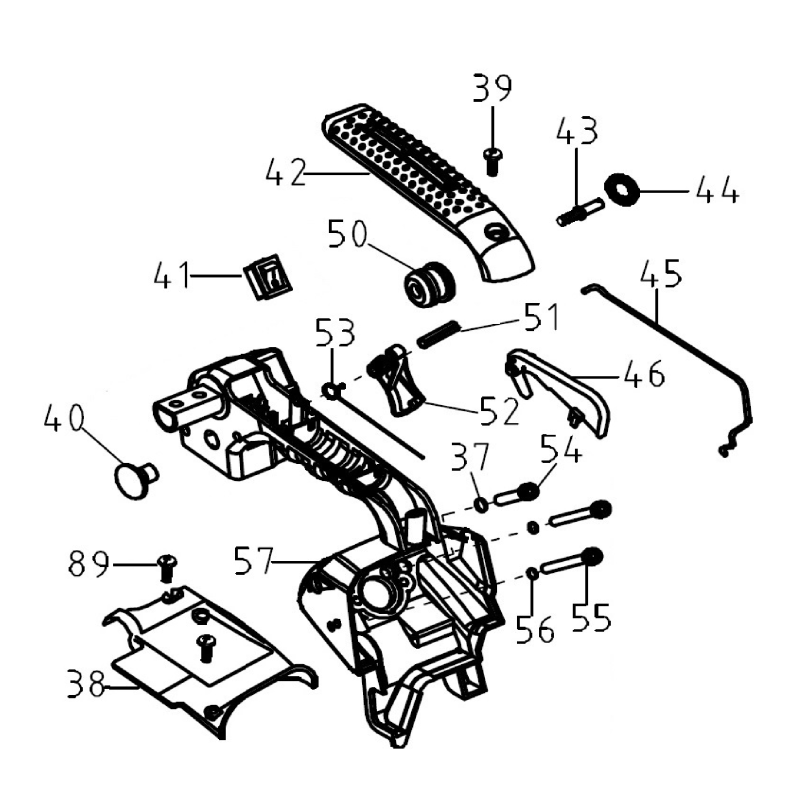 39
43
42
44
50
41
45
53
51
46
52
40
37
54
89
57
56
55
38