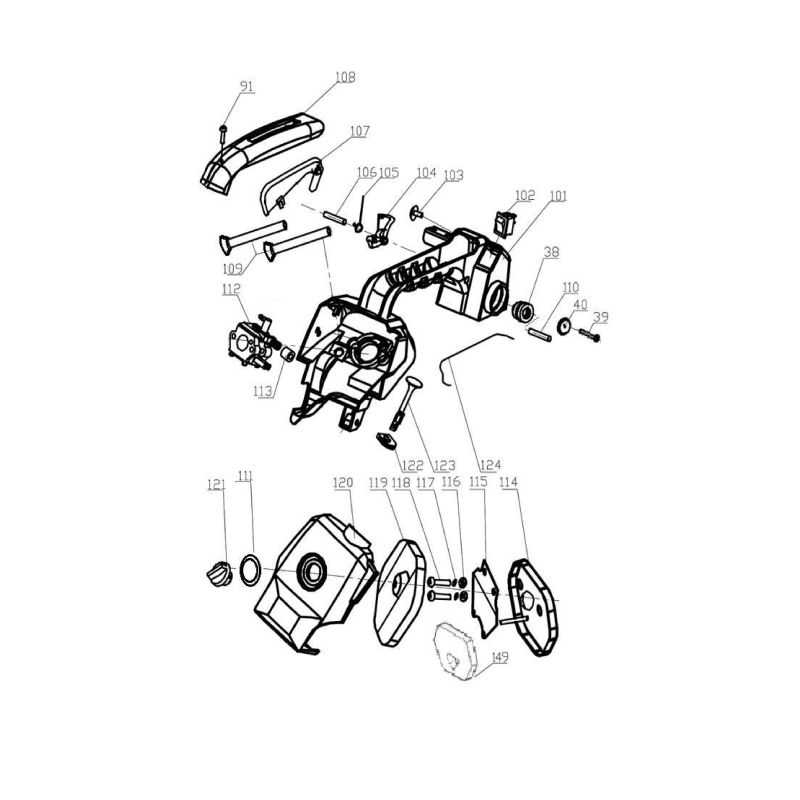 91
108
107
106
105
104
103
102
101
38
110
40
39
109
112
113
122
123
124
121
111
120
119
118
117
116
115
114
149