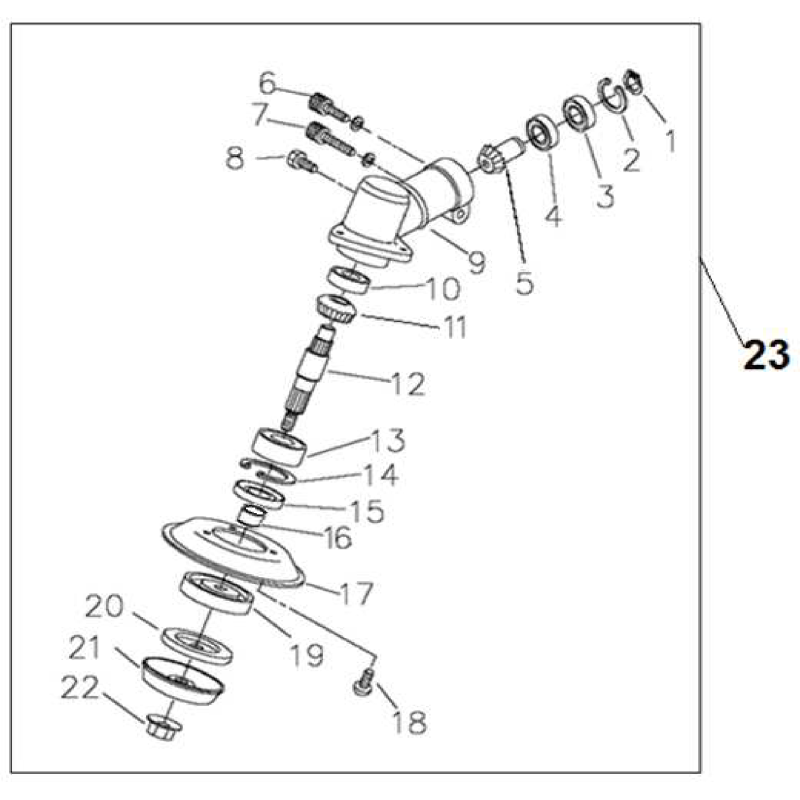 6
7
8
1
2
3
4
5
9
10
11
12
13
14
15
16
17
20
19
21
22
18
23