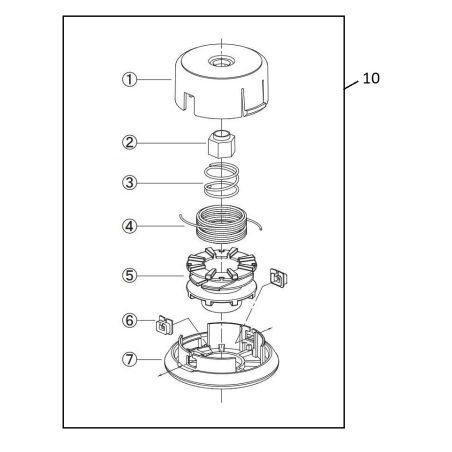 10
①
②
③
④
⑤
⑥
⑦