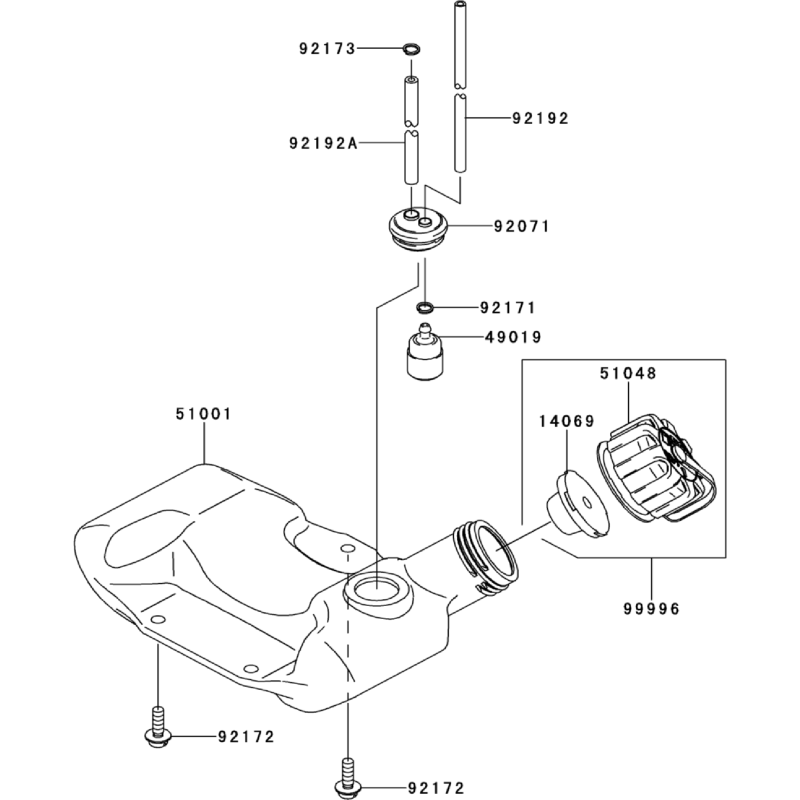 92173
92192
92192A
92071
92171
49019
51048
14069
51001
99996
92172
92172