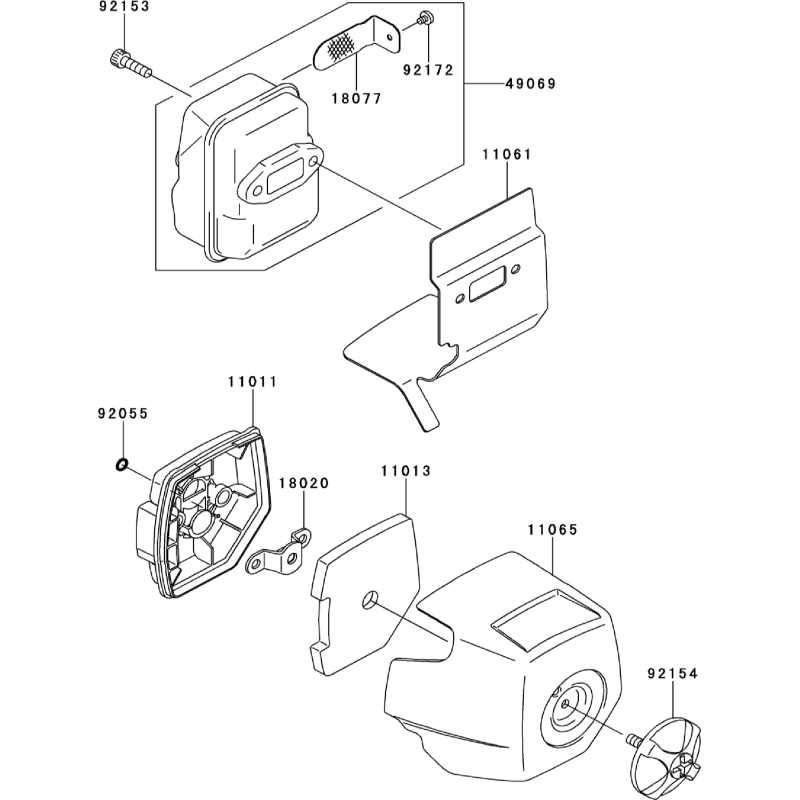 92153
92172
18077
49069
11061
11011
92055
18020
11013
11065
92154