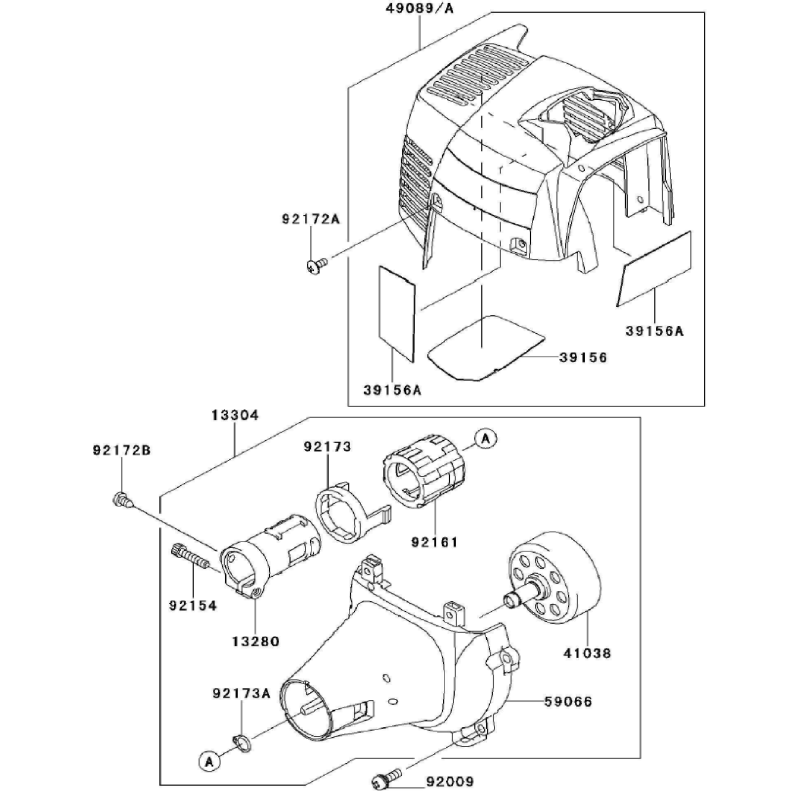 49089/A

92172A

39156A

39156

39156A

13304

92172B

92173

A

92161

92154

13280

41038

92173A

59066

A

92009