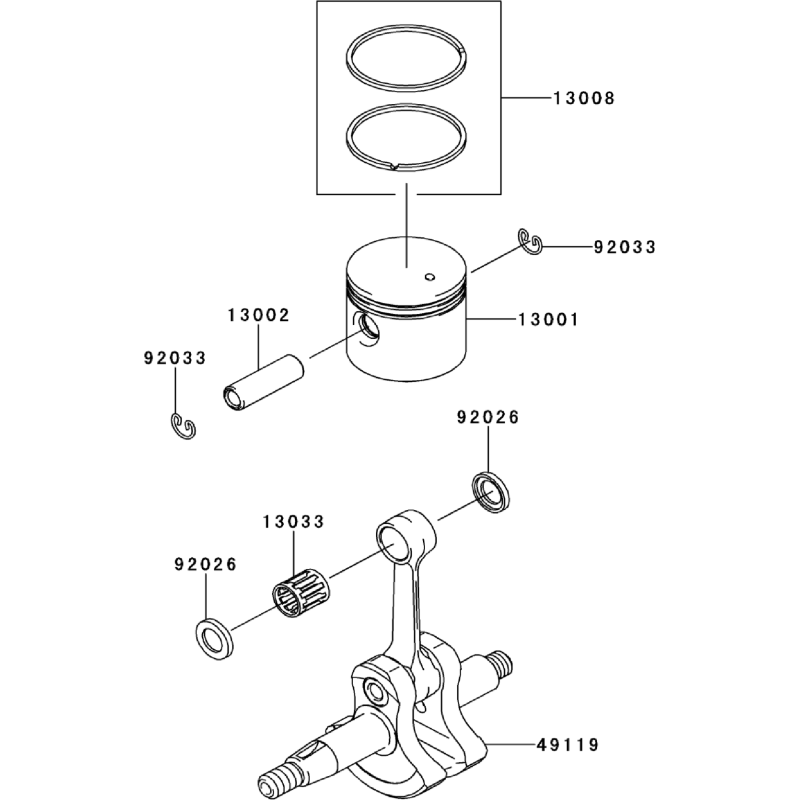 13008
92033
13002
13001
92033
92026
13033
92026
49119