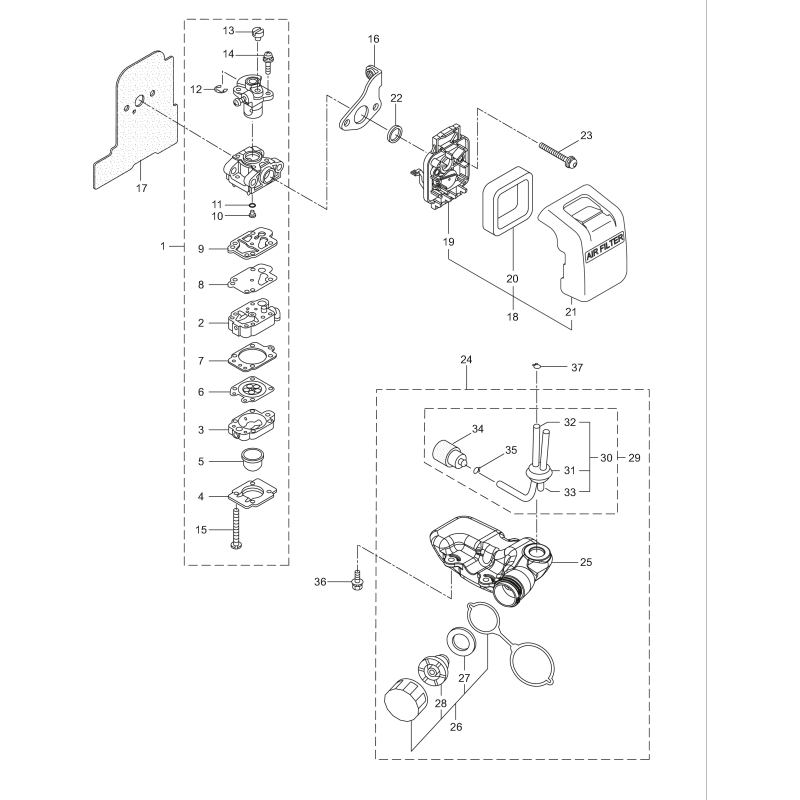 13
14
12
17
11
10
1
9
8
2
7
6
3
5
4
15
16
22
23
19
20
18
21
AIR FILTER
24
37
34
35
32
31
33
30
29
25
36
27
28
26