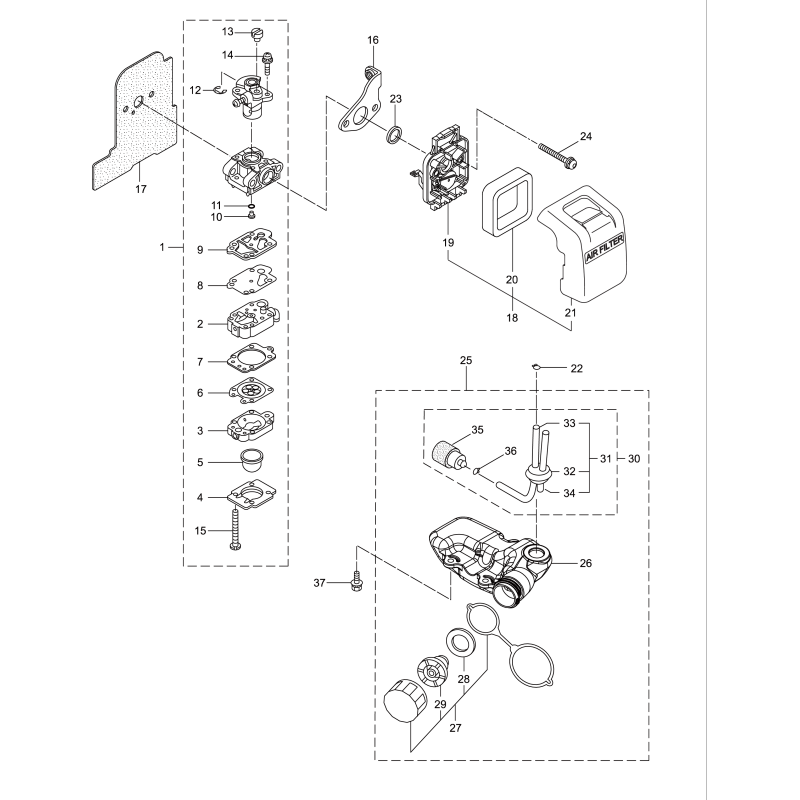 13
14
12
16
23
24
17
11
10
1
9
8
2
7
6
3
5
4
15
19
20
18
21
AIR FILTER
25
22
35
36
33
32
34
31
30
26
37
28
29
27