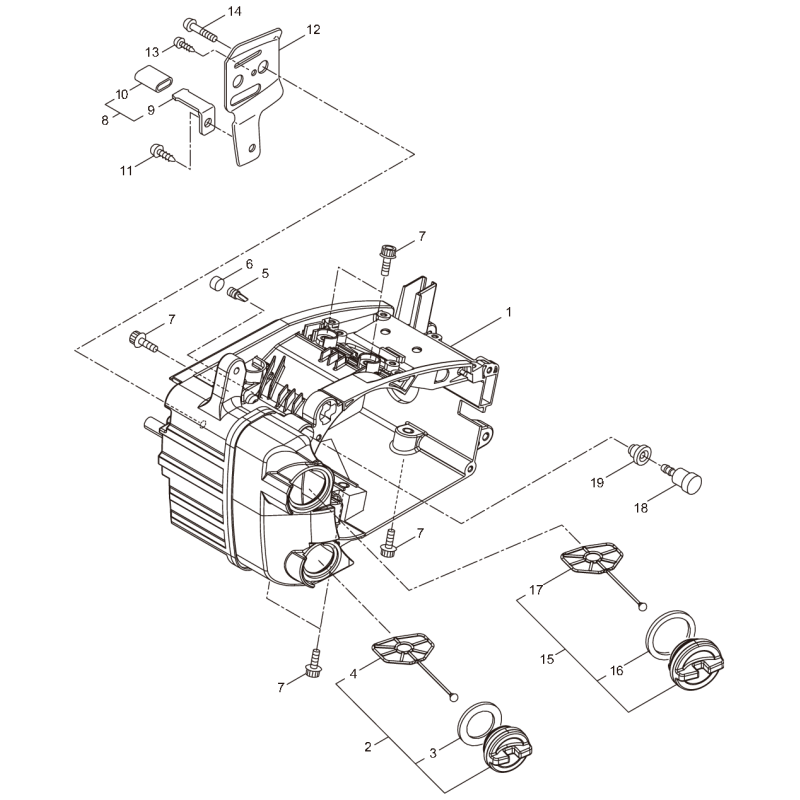 14
12
13
10
9
8
11
7
6
5
7
1
19
18
7
17
15
16
7
4
2
3