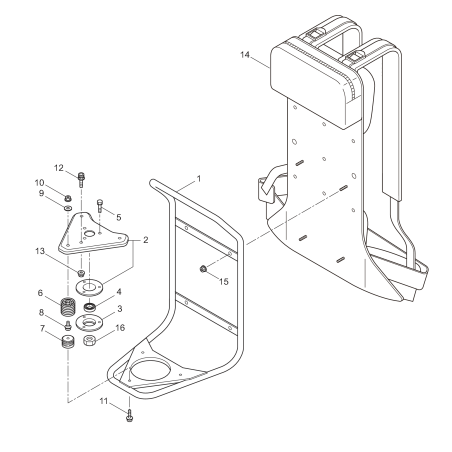 14
12
10
9
5
1
2
13
15
6
4
8
3
7
16
11