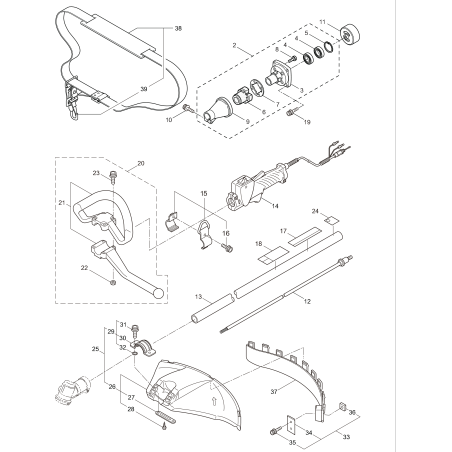 38
39
2
11
5
4
4
8
3
7
6
9
10
19
20
23
21
22
15
16
14
24
17
18
13
12
31
29
30
32
25
26
27
28
37
36
34
35
33