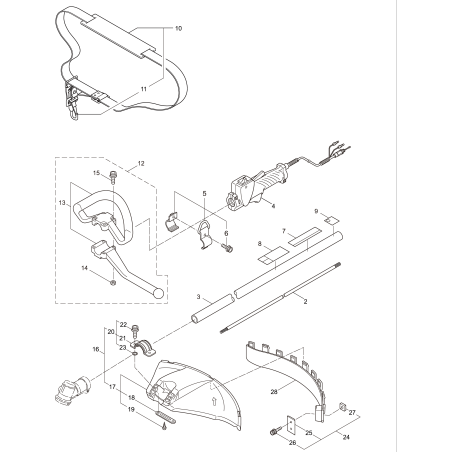 10
11
12
15
13
14
5
6
4
9
7
8
3
2
22
20
21
23
16
17
18
19
28
27
25
26
24