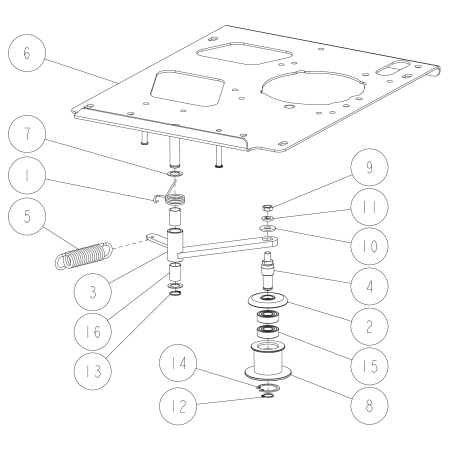 6
7
1
5
3
16
13
14
12
9
11
10
4
2
15
8