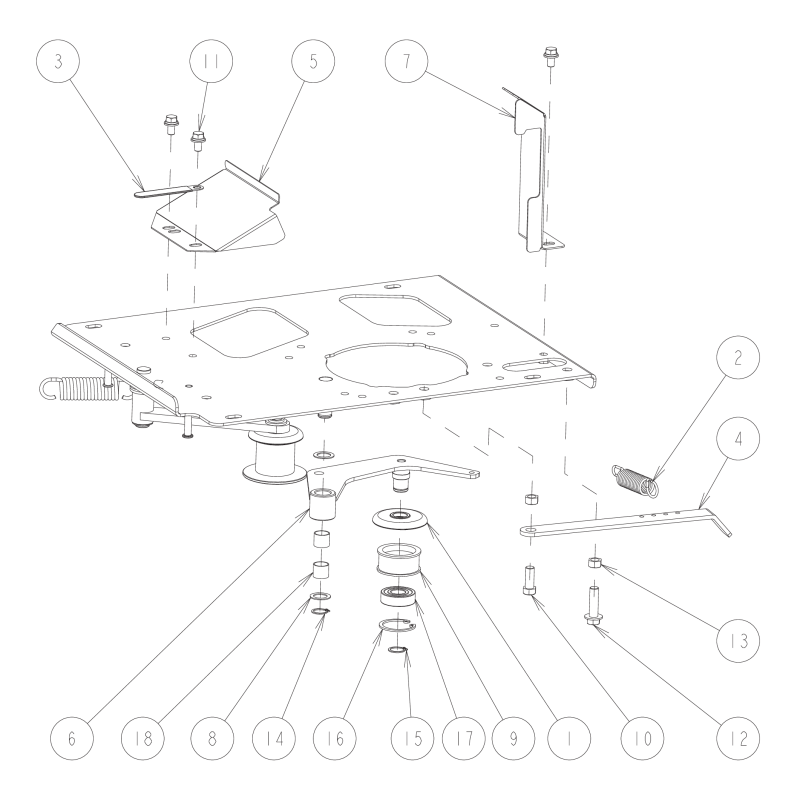 3
11
5
7
2
4
13
6
18
8
14
16
15
17
9
1
10
12