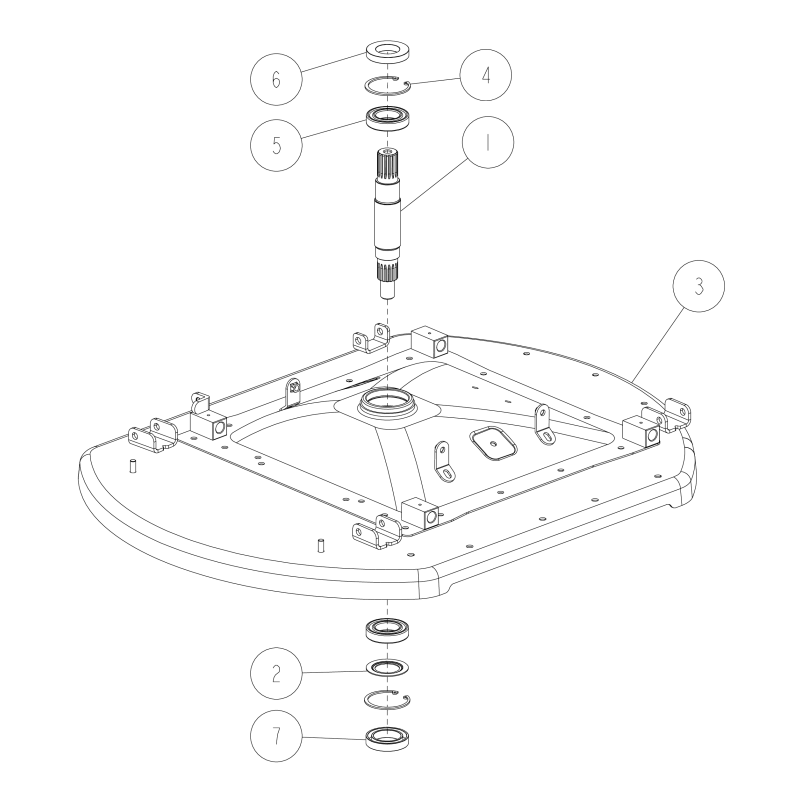 6
4
5
1
3
2
7