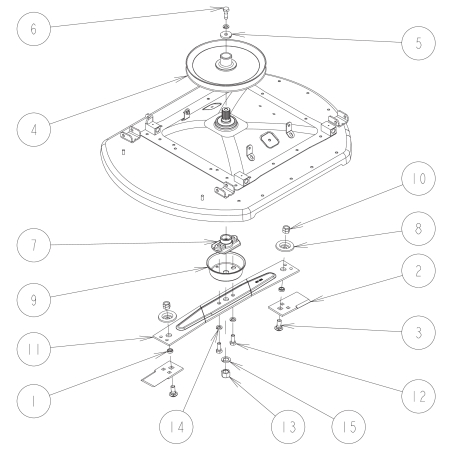 6
5
4
10
7
8
2
9
3
11
12
1
14
13
15