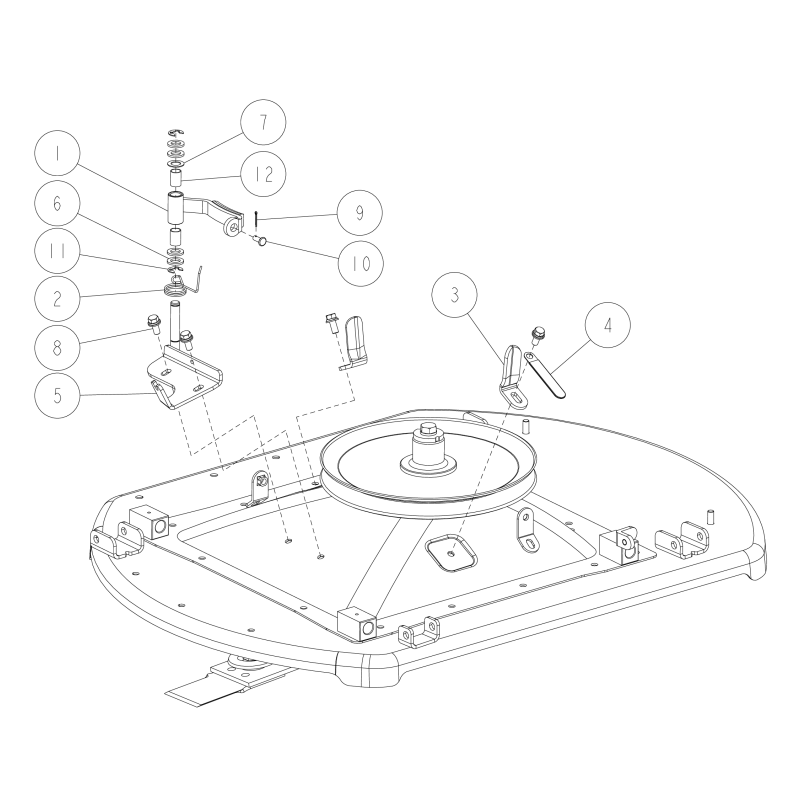 7
1
12
6
9
11
10
2
3
4
8
5