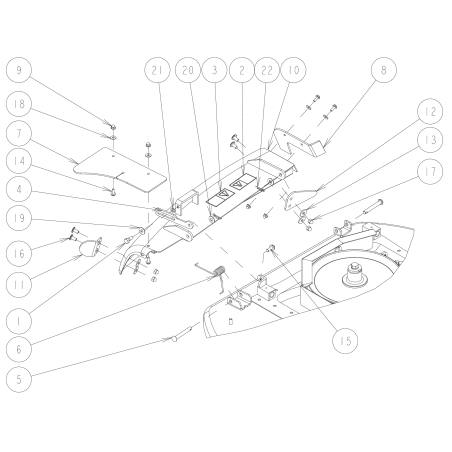 9
18
7
14
4
19
16
11
1
6
5
21
20
3
2
22
10
8
12
13
17
15