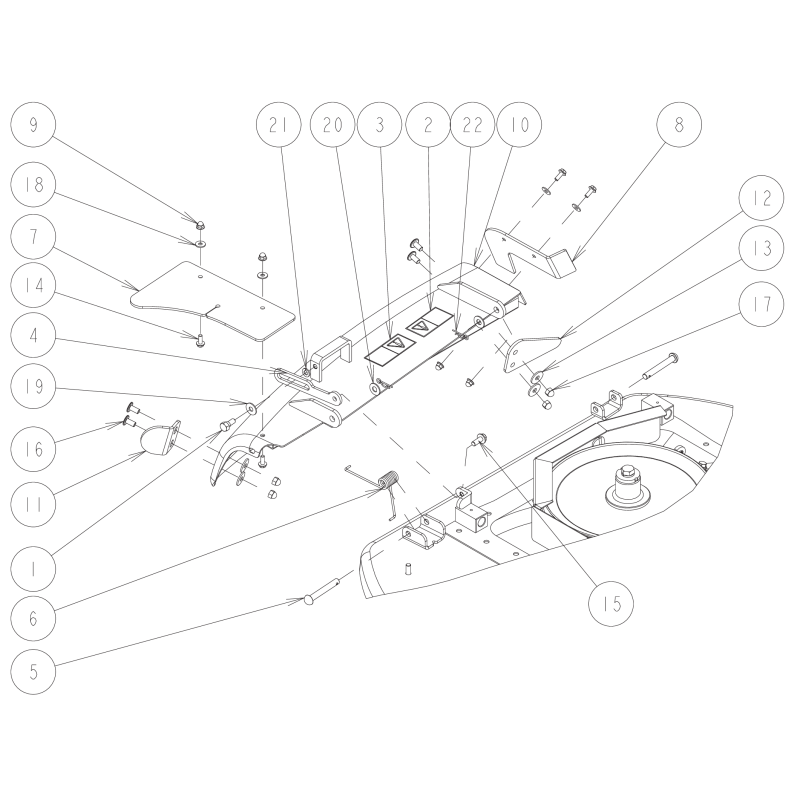 9
18
7
14
4
19
16
11
1
6
5
21
20
3
2
22
10
8
12
13
17
15