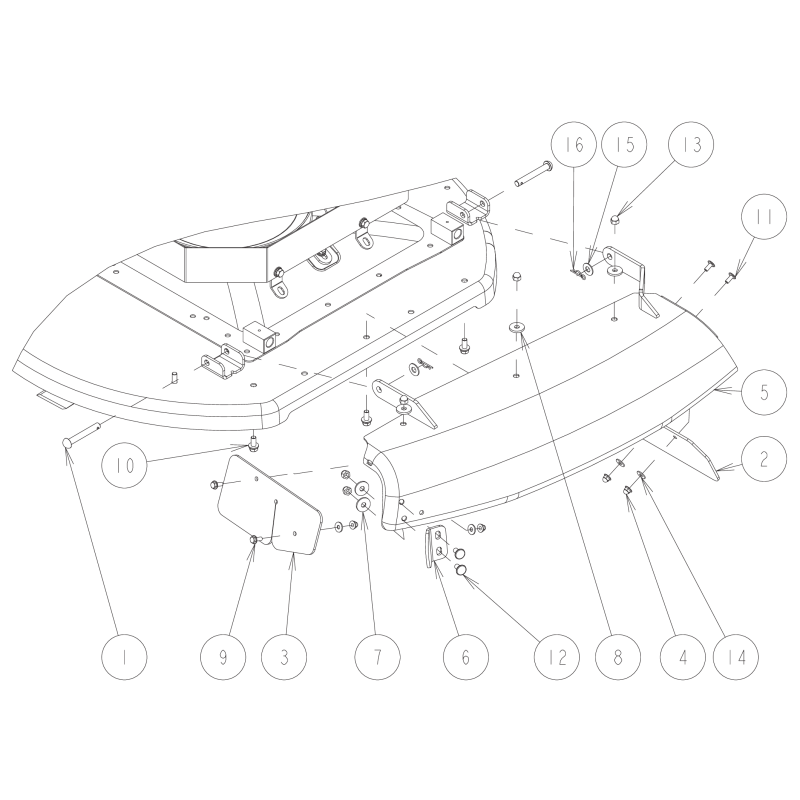 16
15
13
11
5
2
10
1
9
3
7
6
12
8
4
14